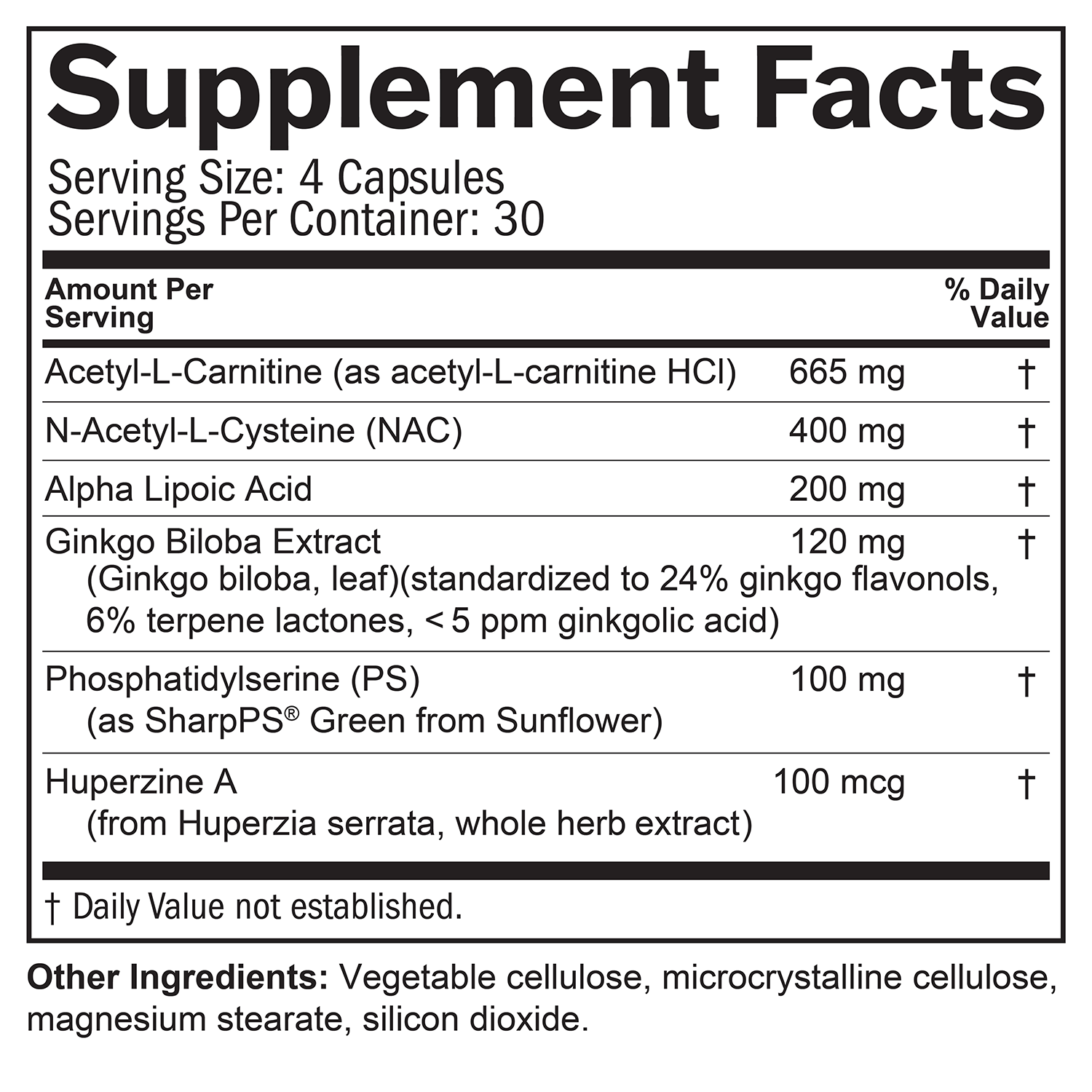 Supplement Facts

Serving Size: 4 Capsules
Servings Per Container: 30

| Amount Per Serving | | % Daily Value |
|---|---|---|
| Acetyl-L-Carnitine (as acetyl-L-carnitine HCl) | 665 mg | † |
| N-Acetyl-L-Cysteine (NAC) | 400 mg | † |
| Alpha Lipoic Acid | 200 mg | † |
| Ginkgo Biloba Extract (Ginkgo biloba, leaf)(standardized to 24% ginkgo flavonols, 6% terpene lactones, < 5 ppm ginkgolic acid) | 120 mg | † |
| Phosphatidylserine (PS) (as SharpPS® Green from Sunflower) | 100 mg | † |
| Huperzine A (from Huperzia serrata, whole herb extract) | 100 mcg | † |

† Daily Value not established.

Other Ingredients: Vegetable cellulose, microcrystalline cellulose, magnesium stearate, silicon dioxide.