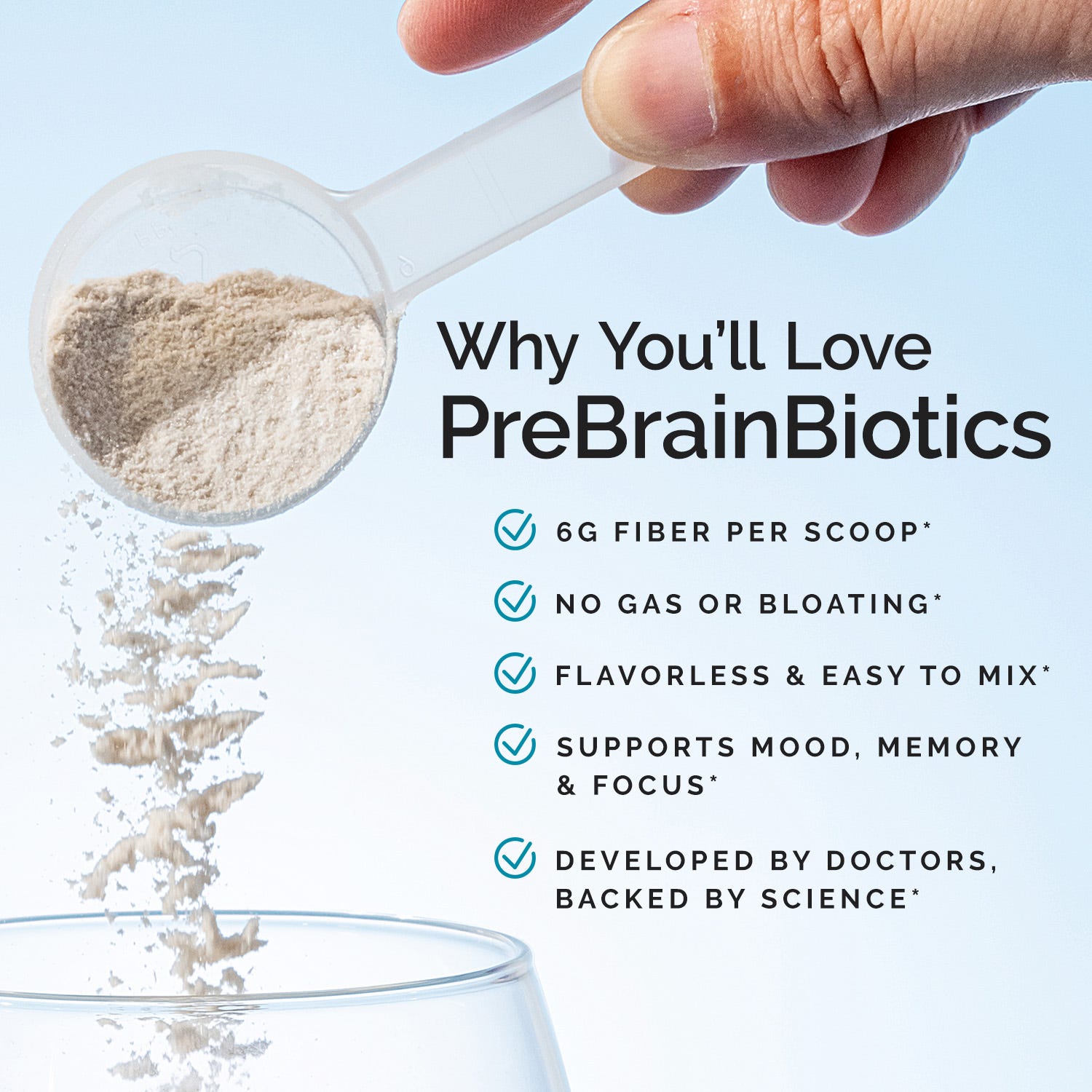 Why You'll Love
PreBrainBiotics

6G FIBER PER SCOOP*

NO GAS OR BLOATING*

FLAVORLESS & EASY TO MIX*

SUPPORTS MOOD, MEMORY & FOCUS*

DEVELOPED BY DOCTORS, BACKED BY SCIENCE*