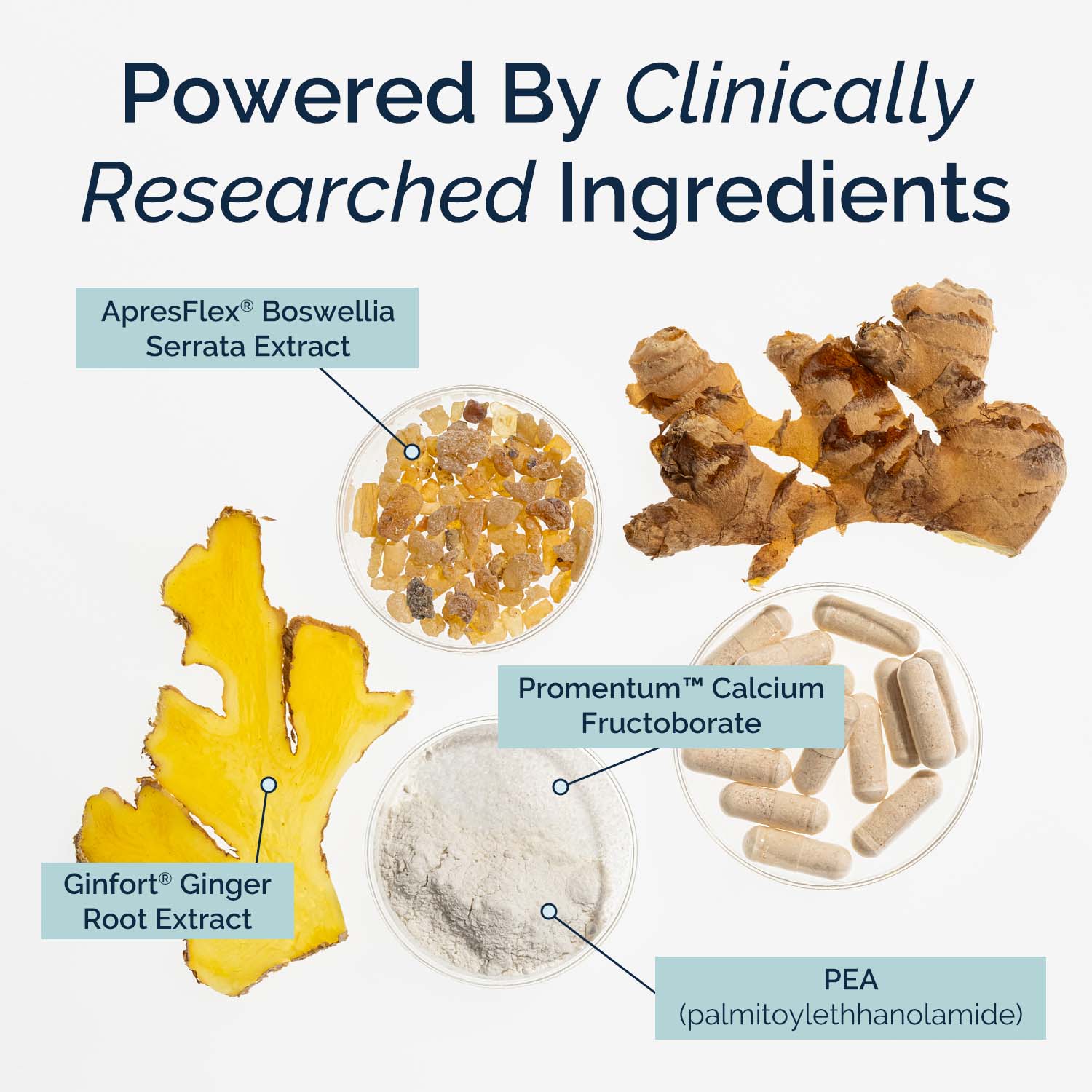 Powered By Clinically Researched Ingredients

ApresFlex® Boswellia Serrata Extract

Promentum™ Calcium Fructoborate

Ginfort® Ginger Root Extract

PEA
(palmitoylethhanolamide)